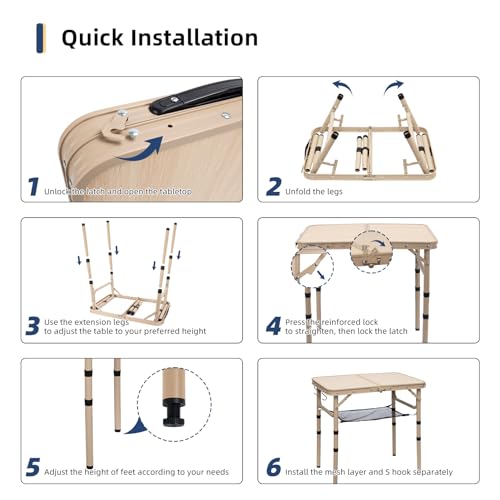 Quick Installation

1 Unlock the latch and open the tabletop

2 Unfold the legs

3 Use the extension legs to adjust the table to your preferred height

4 Press the reinforced lock to straighten, then lock the latch

5 Adjust the height of feet according to your needs

6 Install the mesh layer and S hook separately